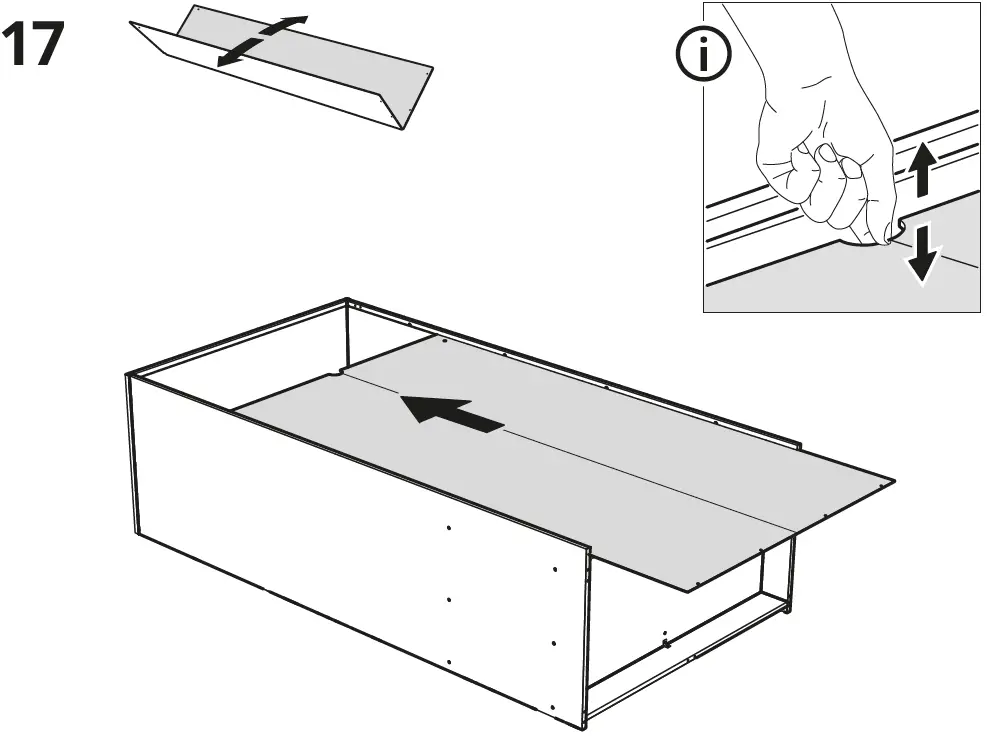 17

i