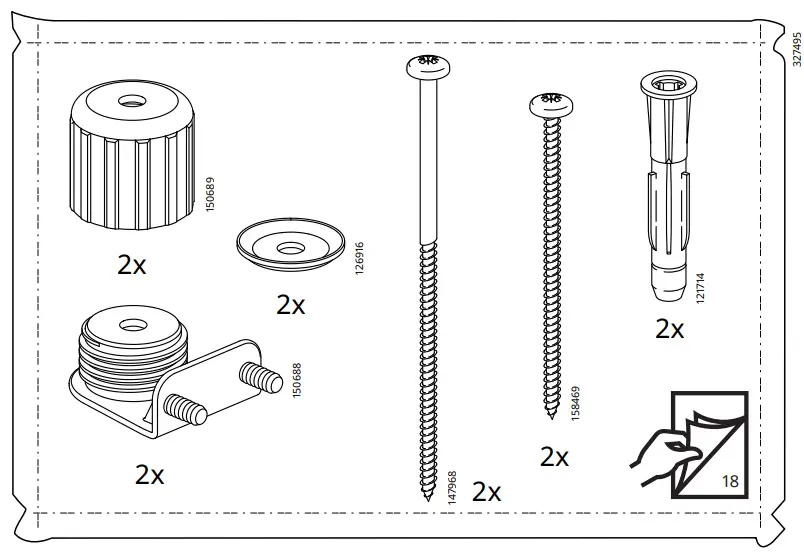 327495

150689

2x

126916

2x

150688

2x

147968

2x

158469

2x

121714

2x

18