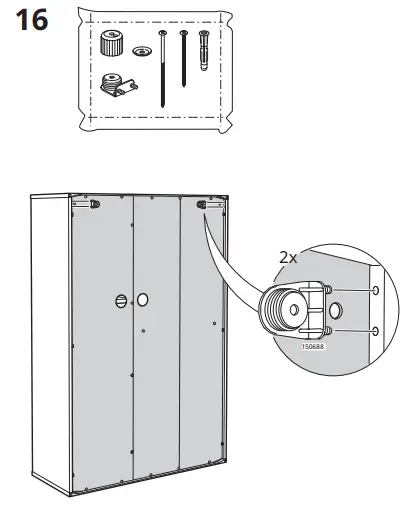 16

2x

150688