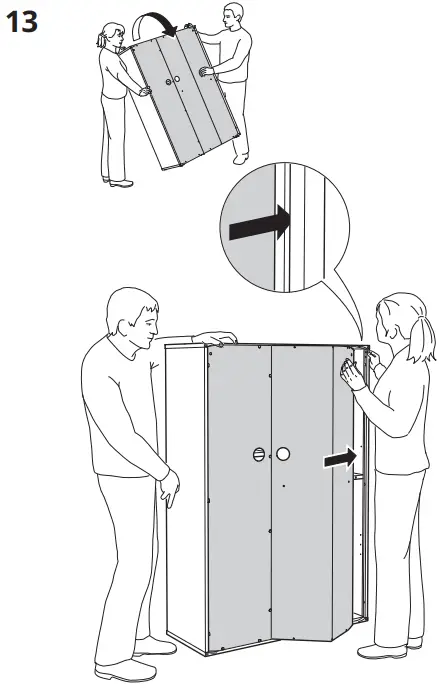 13