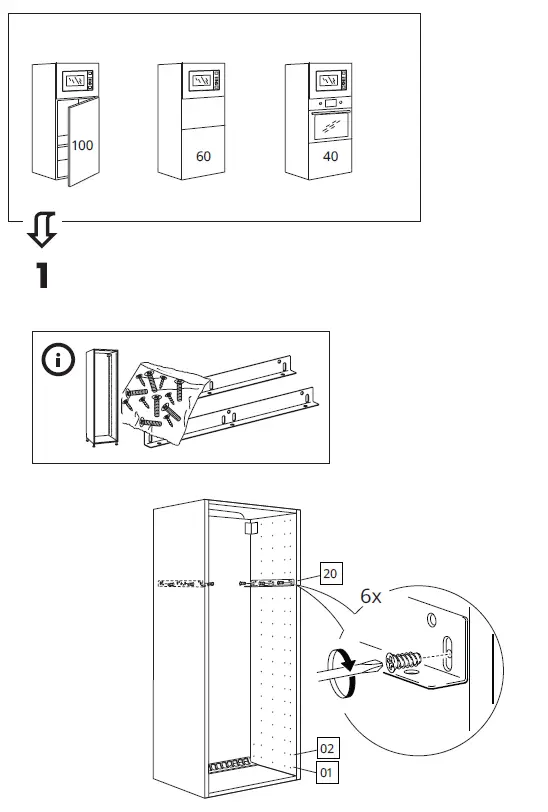 100

60

40

1

20

6x

02

01