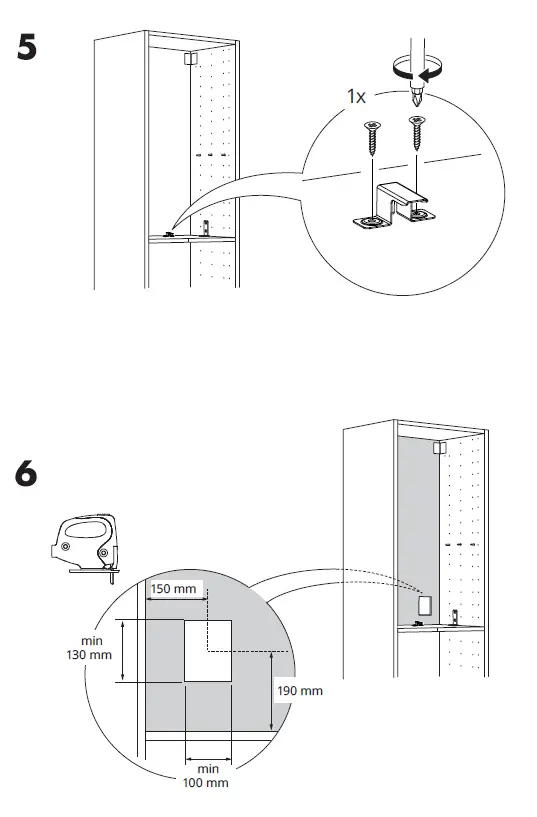 5

1x

6

150 mm

min
130 mm

190 mm

min
100 mm