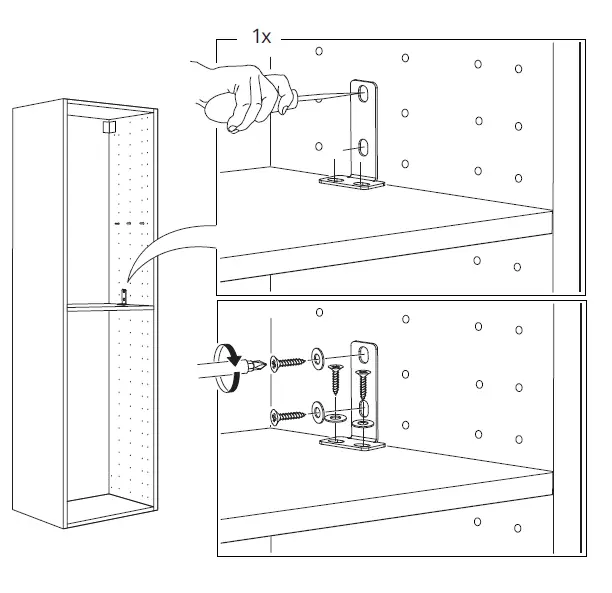 1x