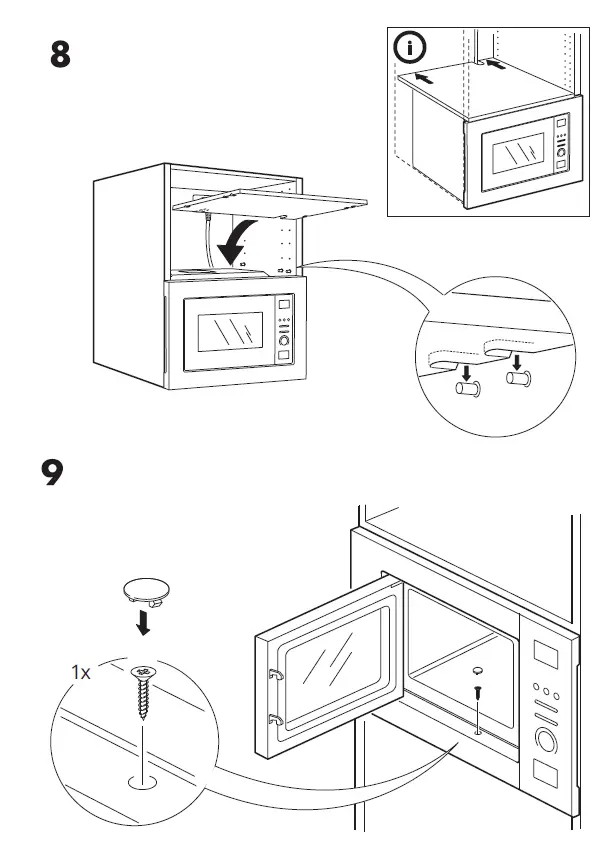 8

i

9

1x