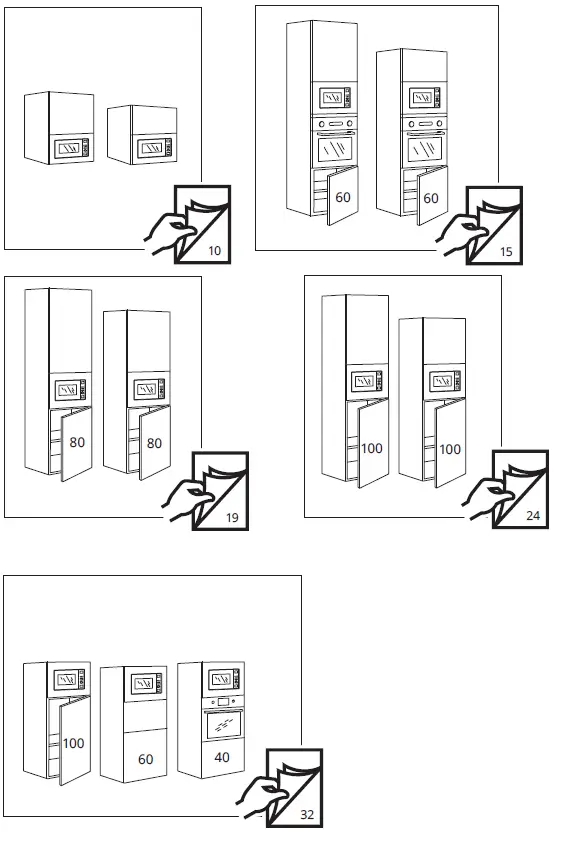 10

60
60
15

80
80
19

100
100
24

100
60
40
32