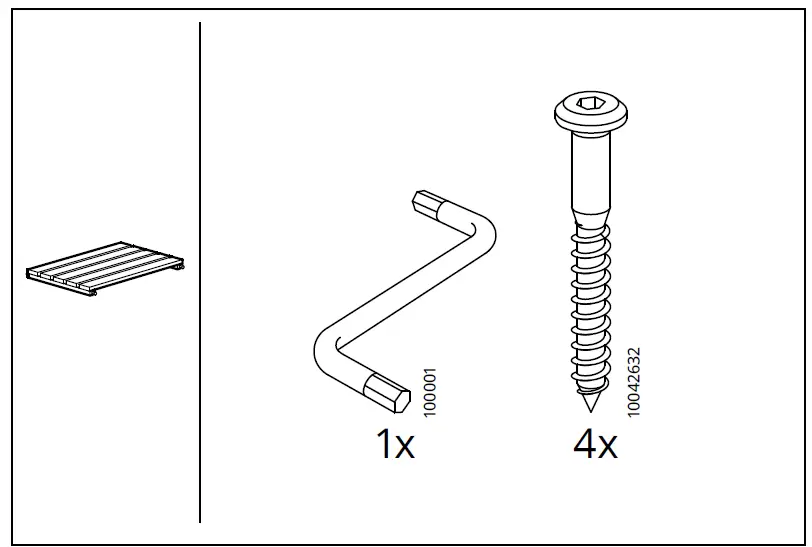 100001
1x
10042632
4x