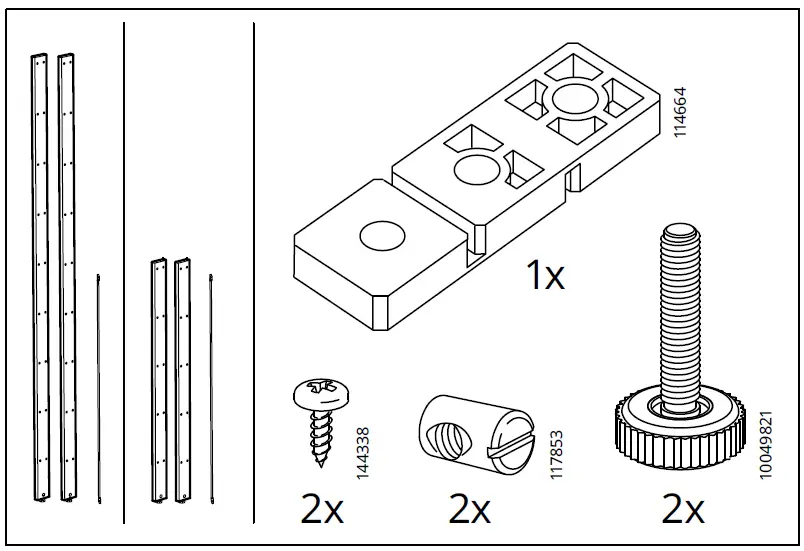 114664
1x
144338
2x
117853
2x
10049821
2x