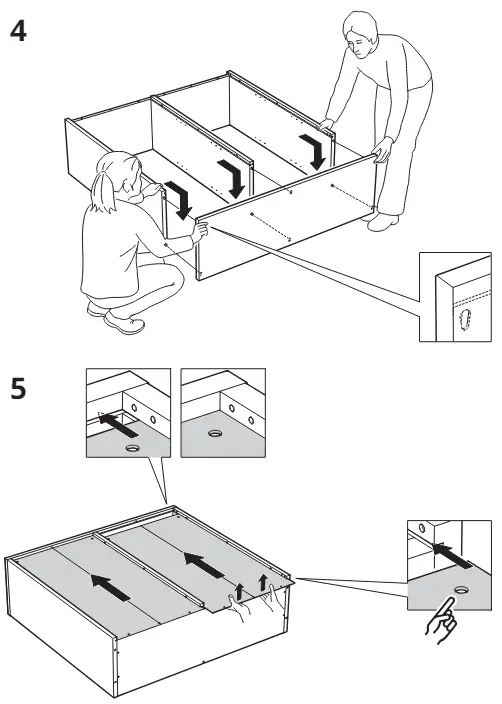 4

5