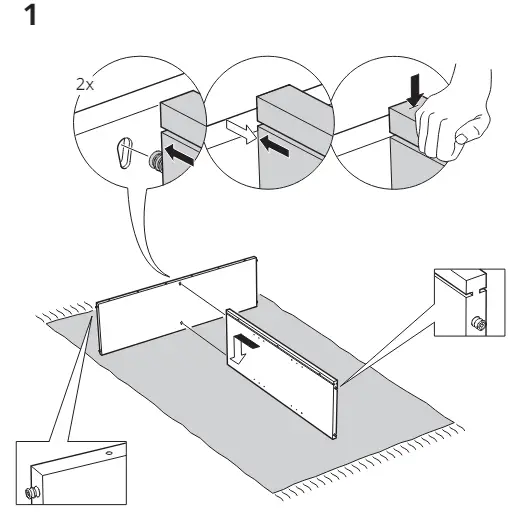 1

2x