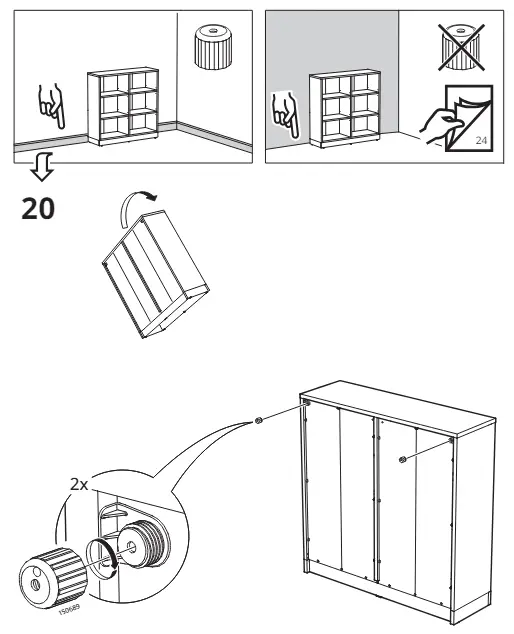 24

20

2x

150689