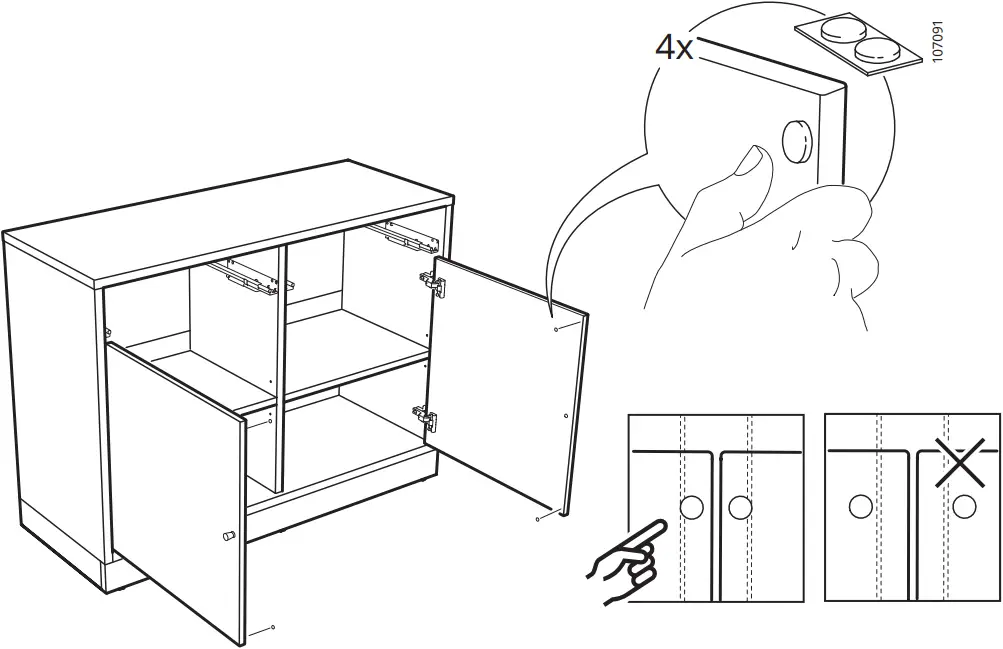 4x

107091