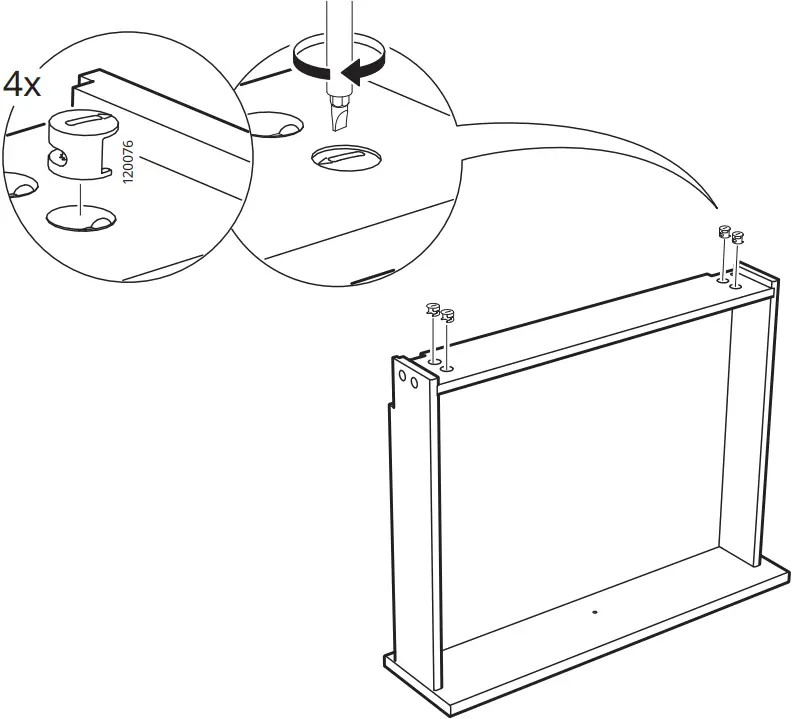 4x
120076