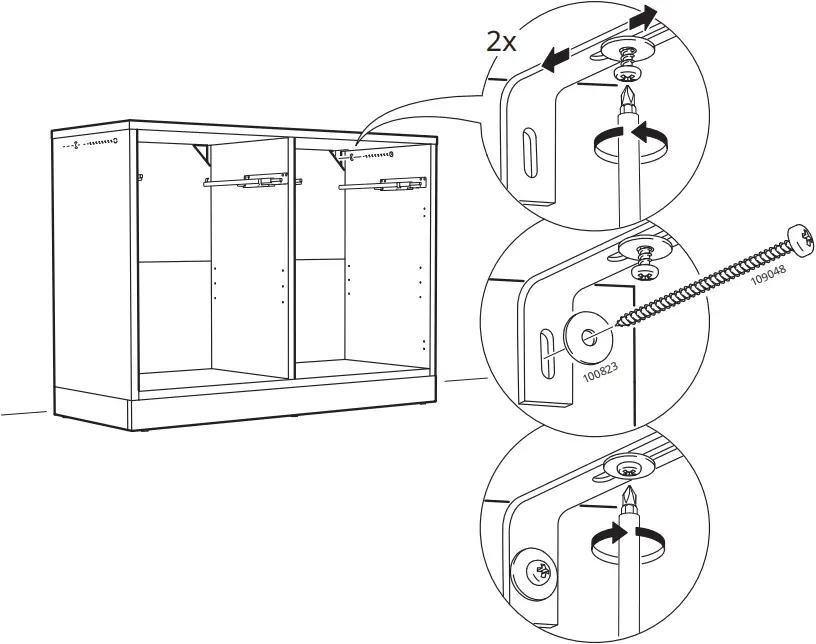 2x

109048

100823