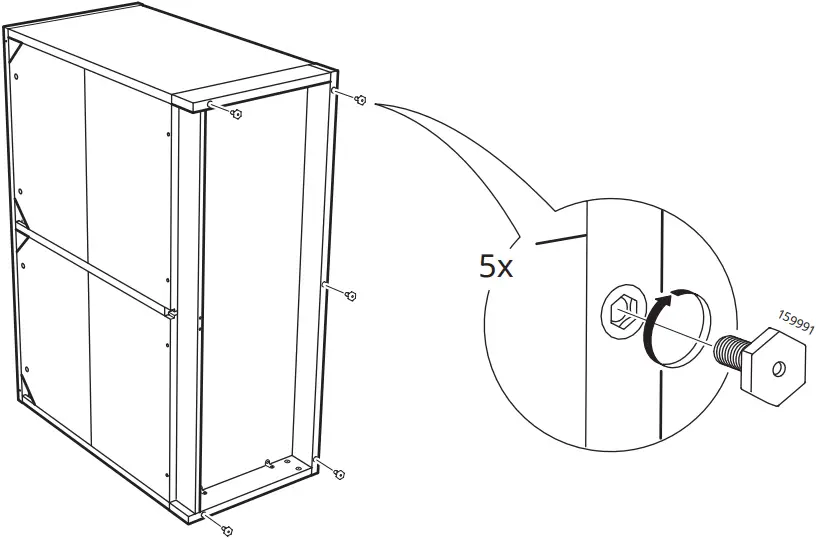 5x

159991