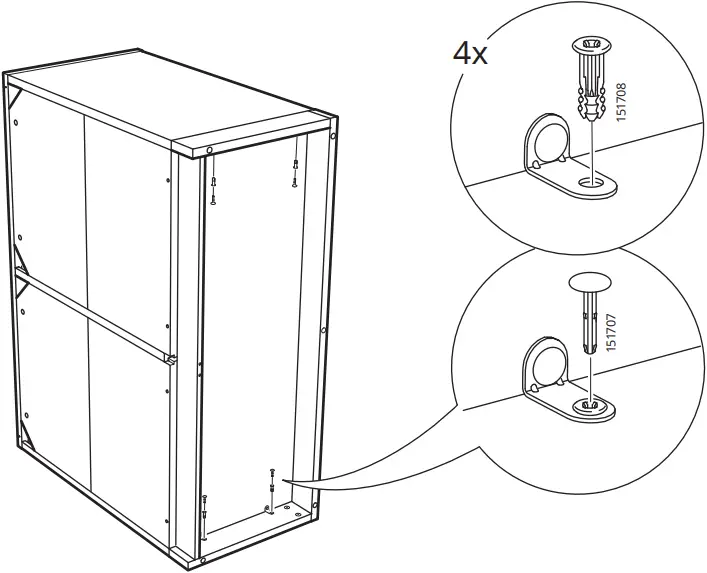 4x

151708

151707