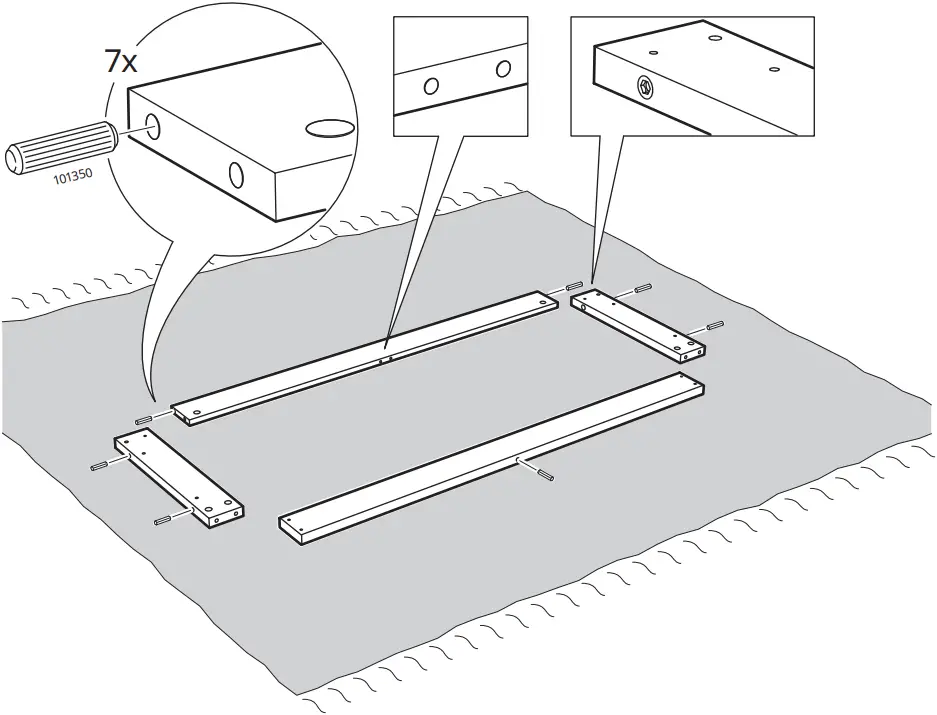 7x

101350