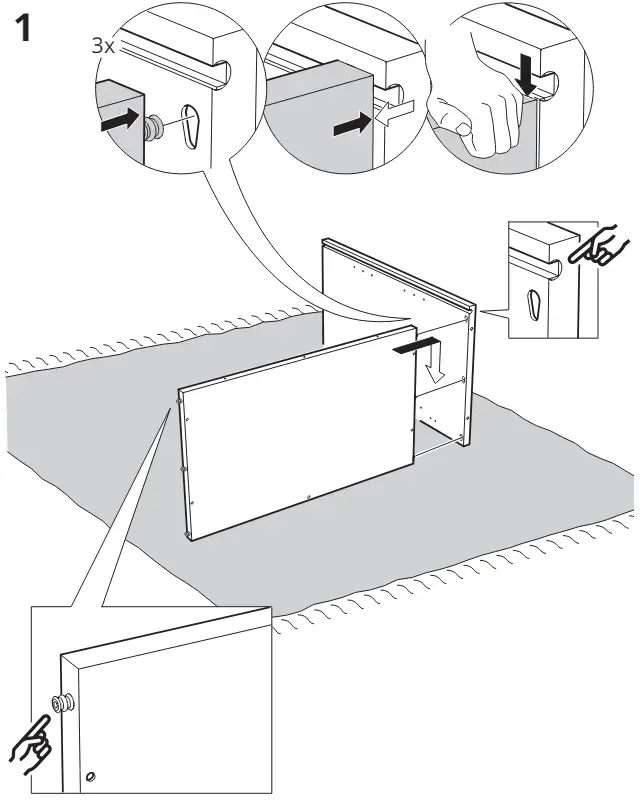 1

3x