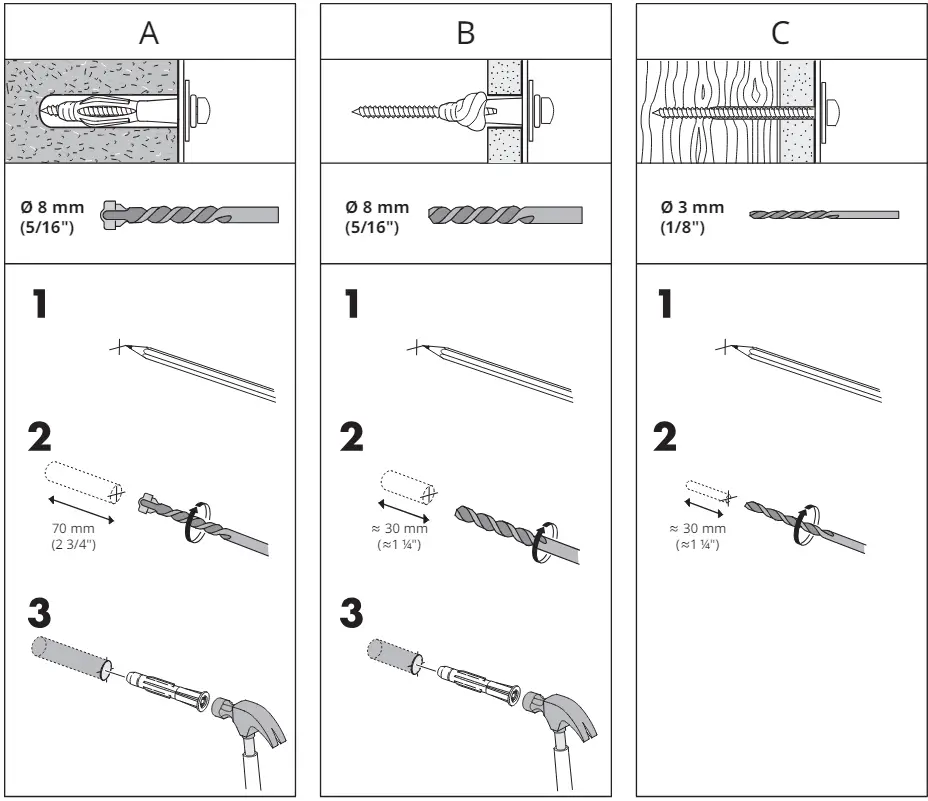 A

Ø 8 mm
(5/16")

1

2

70 mm
(2 3/4")

3

B

Ø 8 mm
(5/16")

1

2

≈ 30 mm
(≈1 ¼")

3

C

Ø 3 mm
(1/8")

1

2

≈ 30 mm
(≈1 ¼")