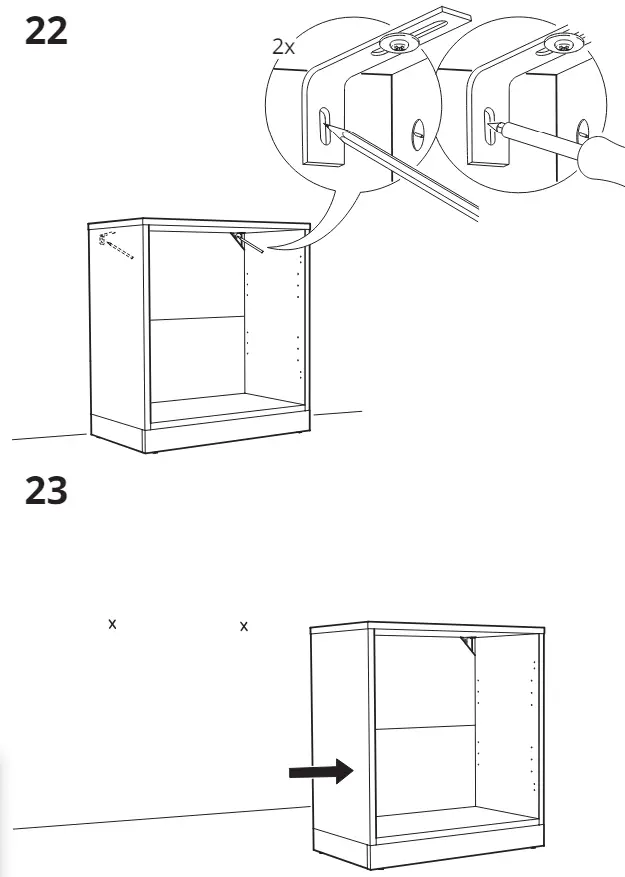 22

2x

23

x

x