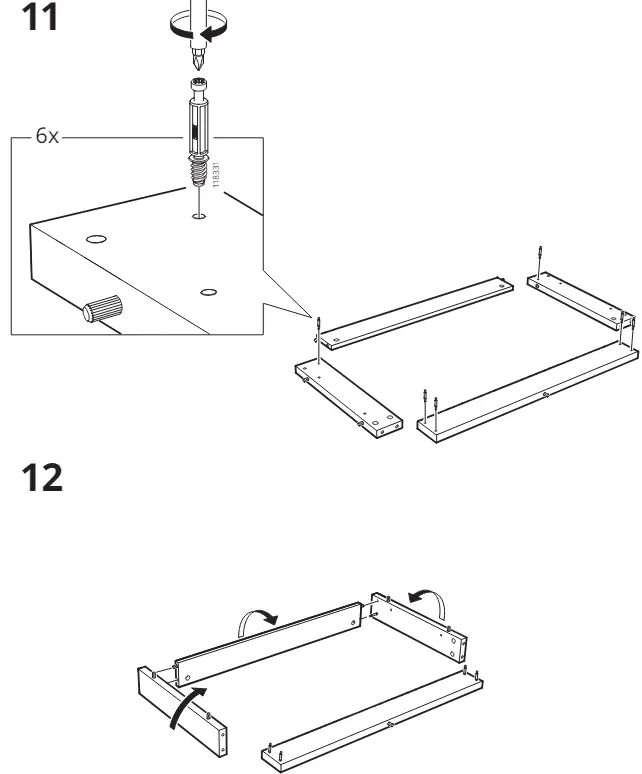 11

6x

118331

12