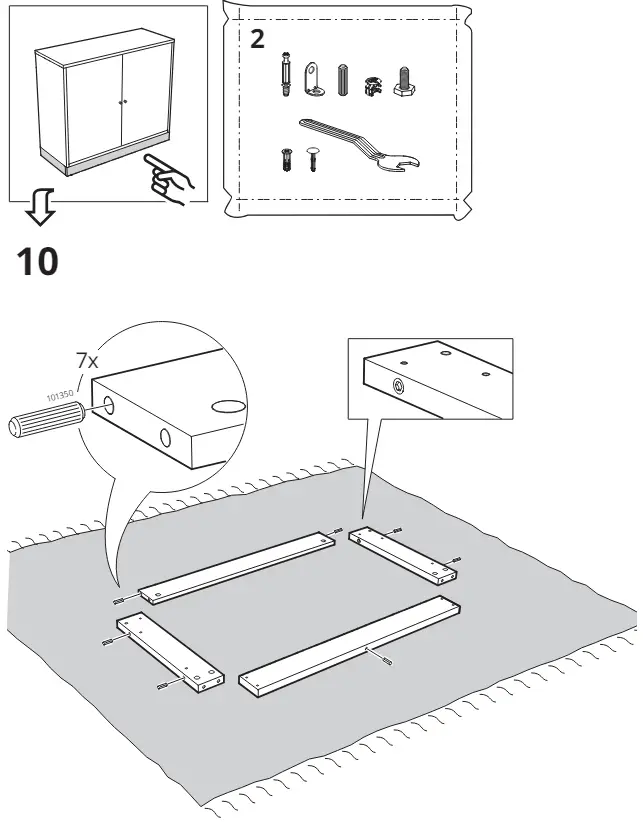 2

10

7x

101350