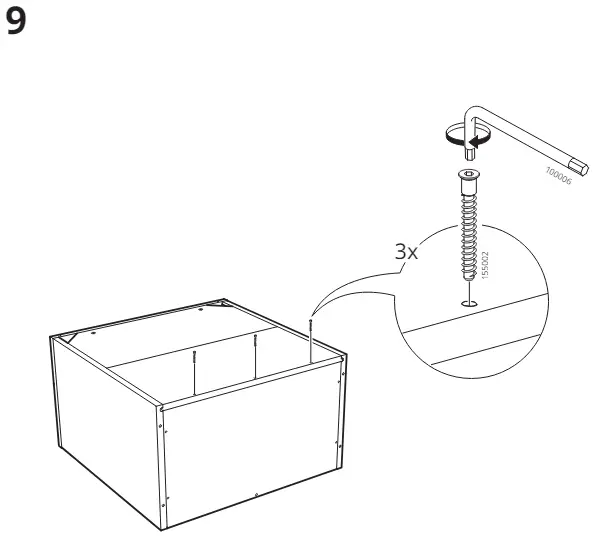 9

100006

3x

155002