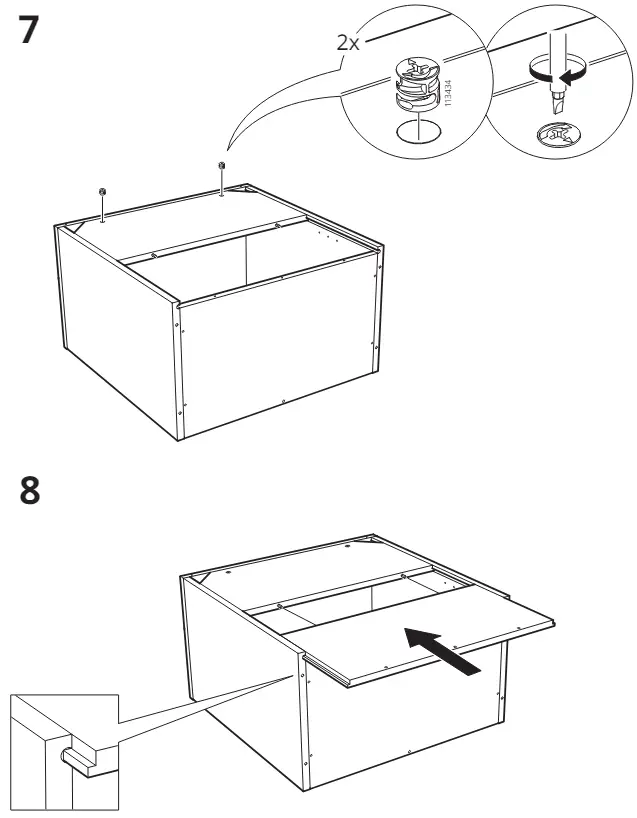 7

2x

113434

8