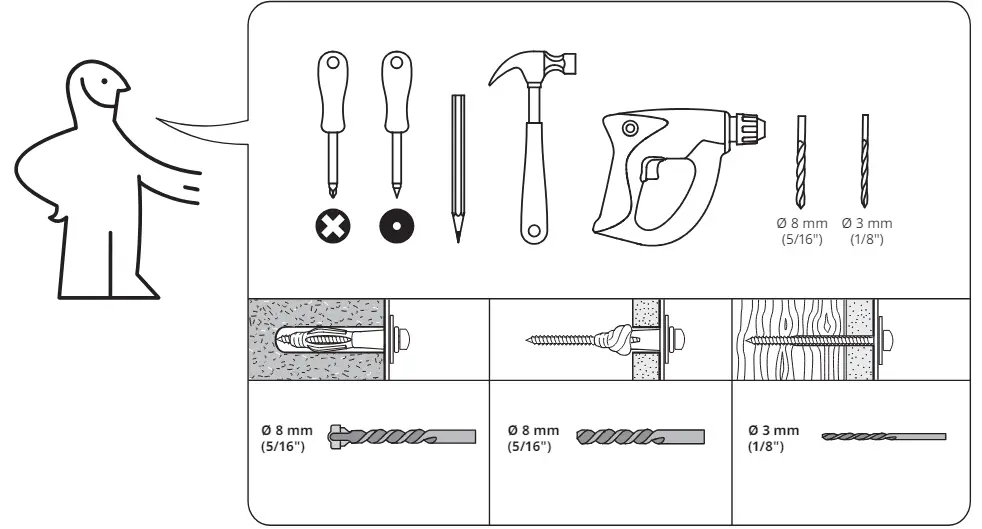 Ø 8 mm
(5/16")

Ø 3 mm
(1/8")

Ø 8 mm
(5/16")

Ø 8 mm
(5/16")

Ø 3 mm
(1/8")