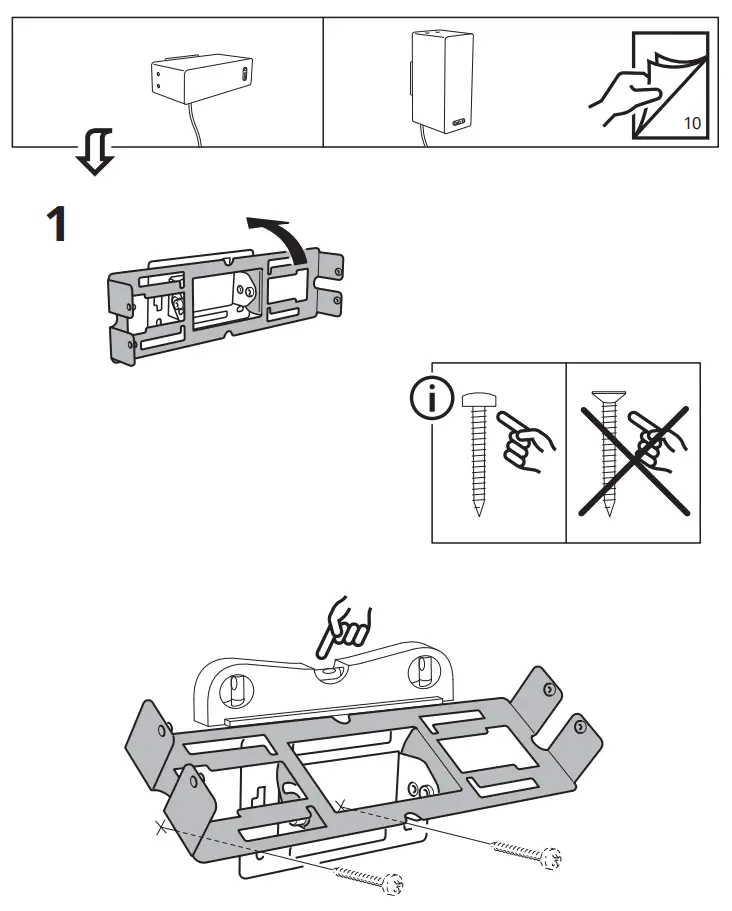 10

1