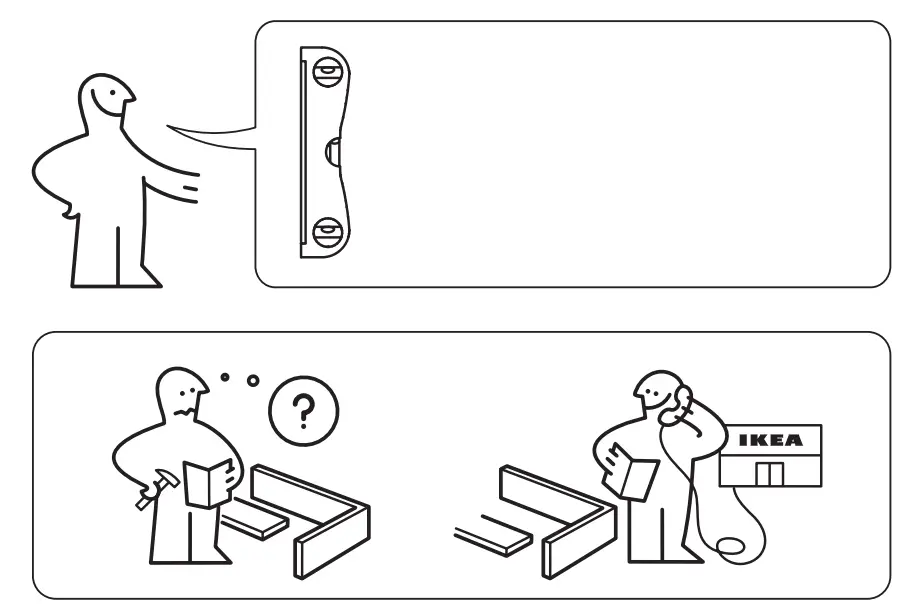 ?

IKEA