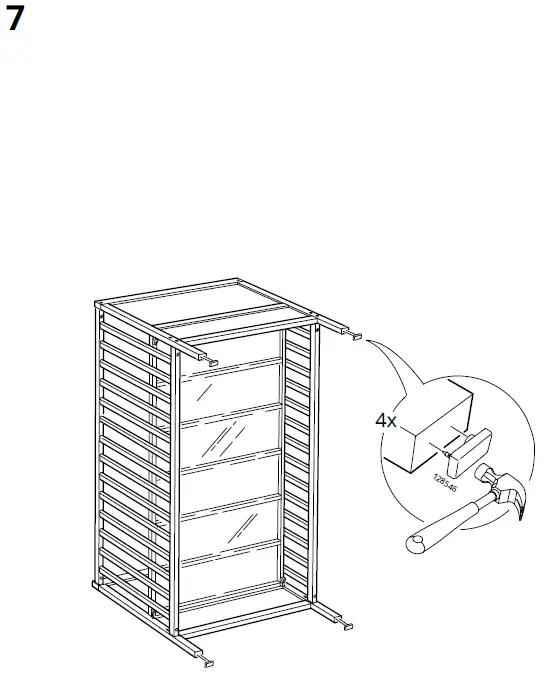 7

4x

128546