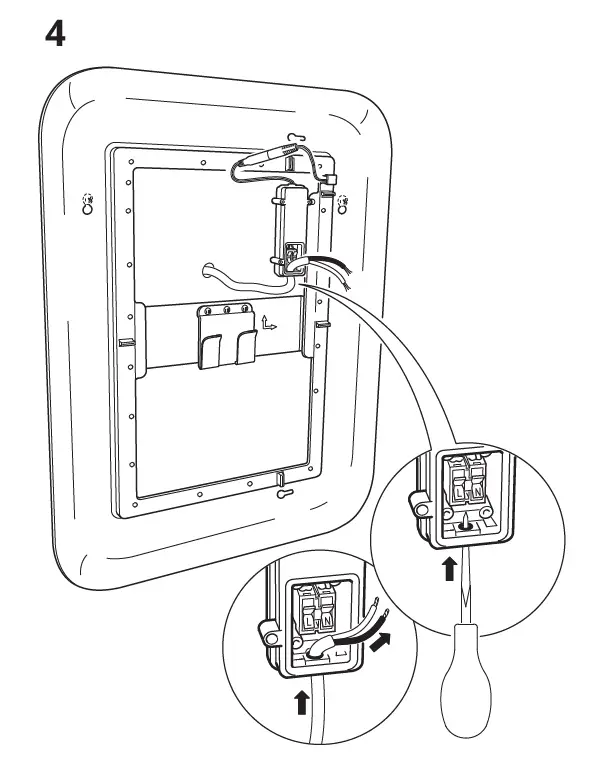 4

L N

L N