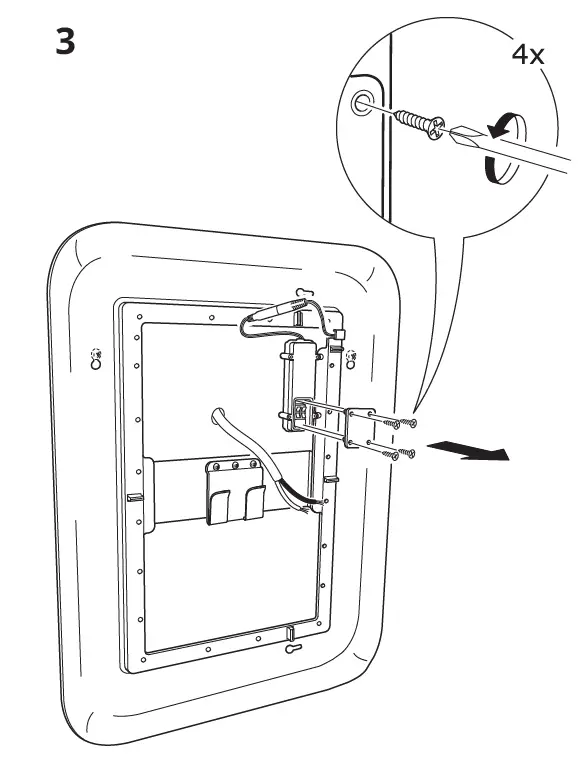 3

4x