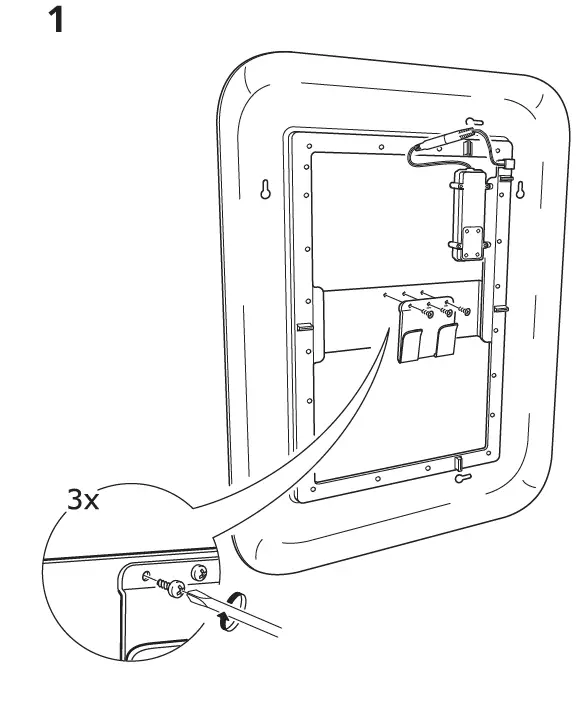 1

3x