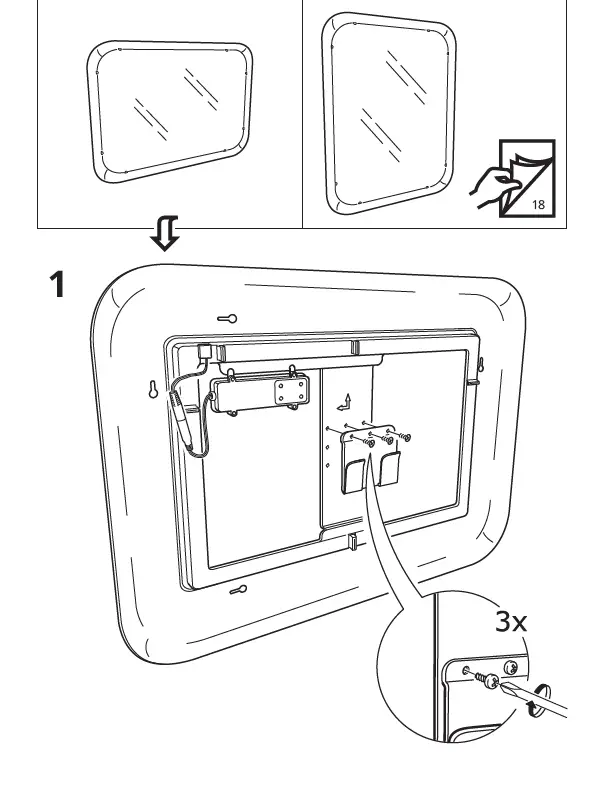 18

1

3x