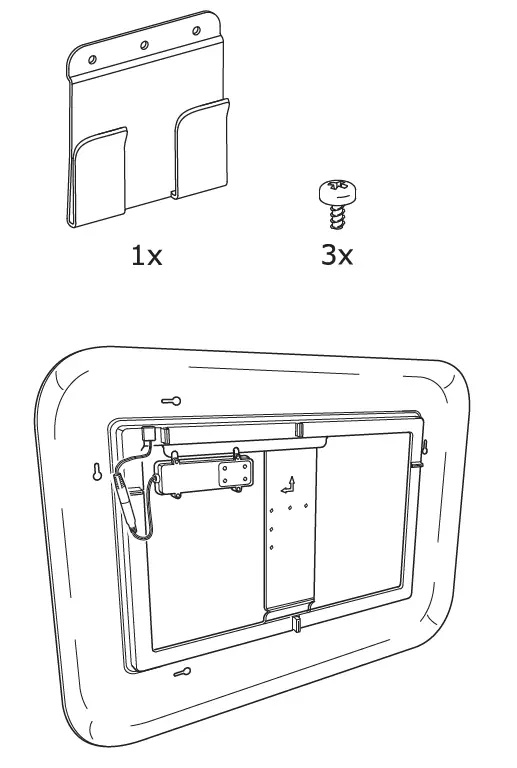 1x

3x