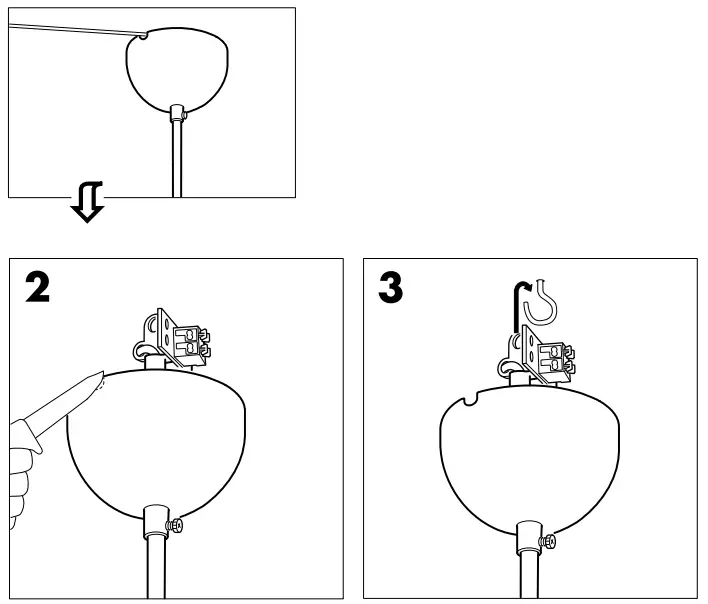 2

3