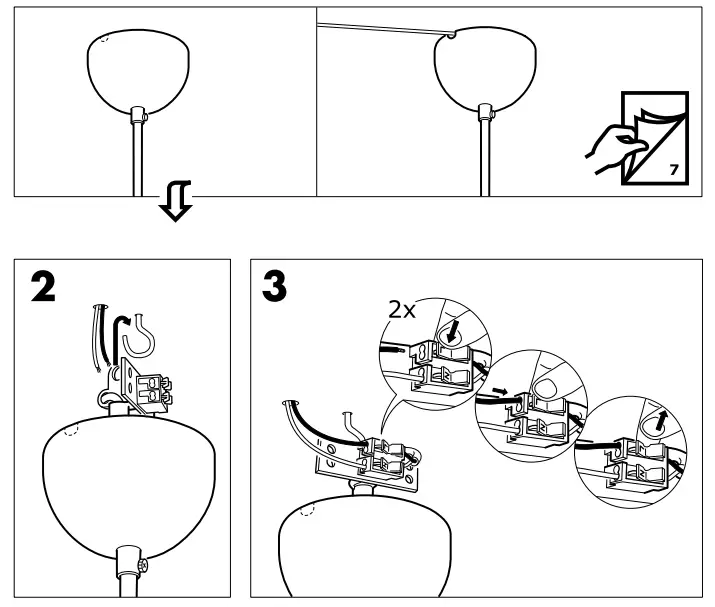 7

2

3

2x