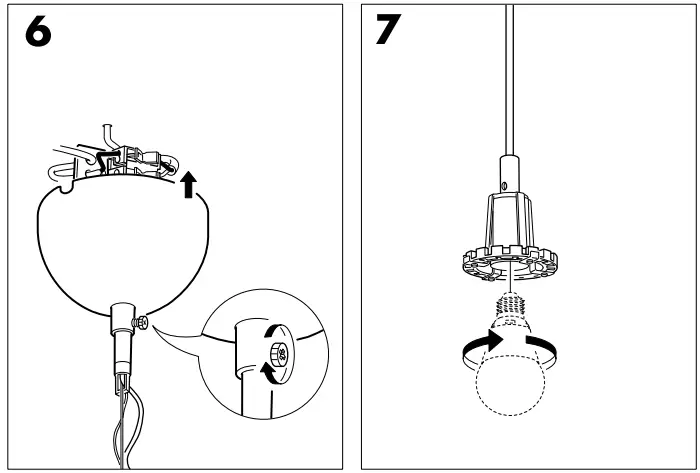 6

7