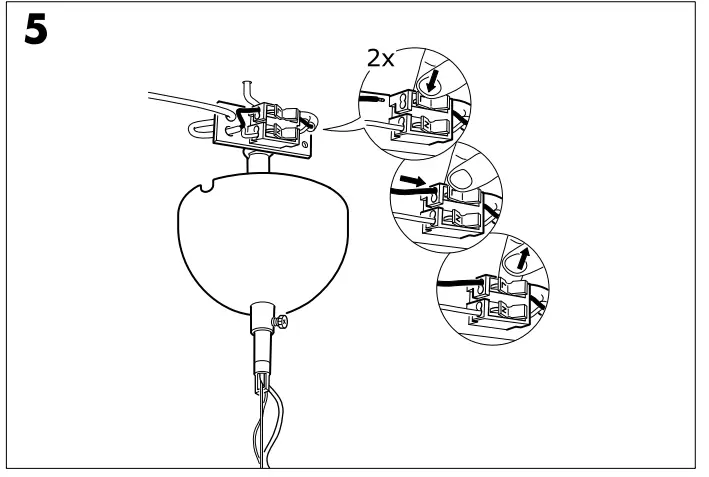 5

2x