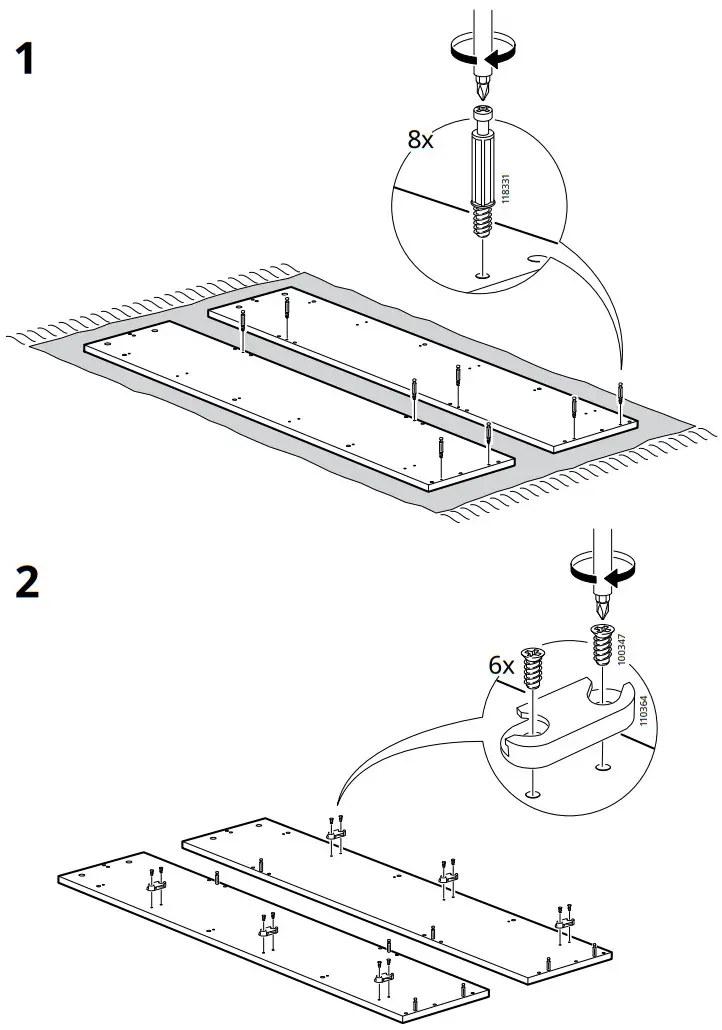 1

8x

118331

2

6x

100347

110364