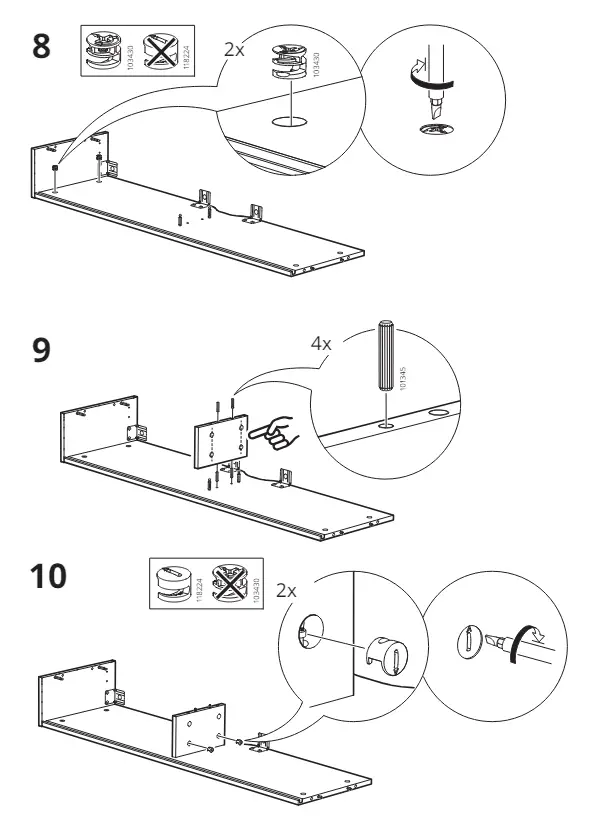 8

103430

118224

2x

103430

9

4x

101345

10

118224

103430

2x