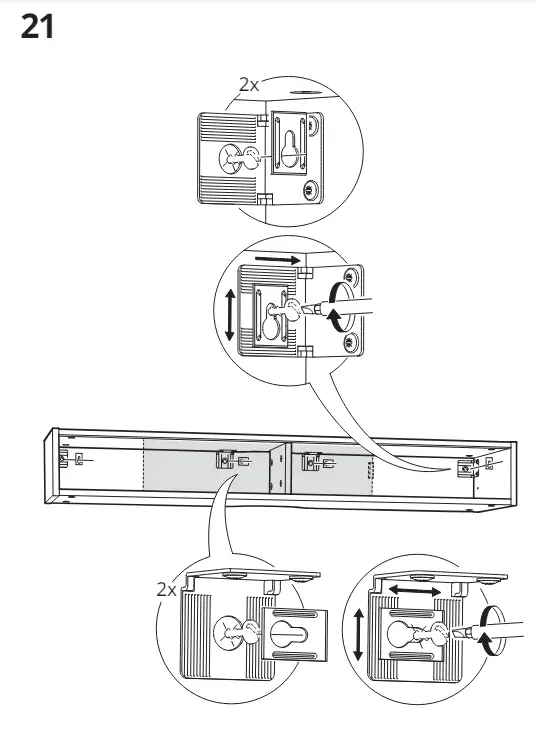 21

2x

2x