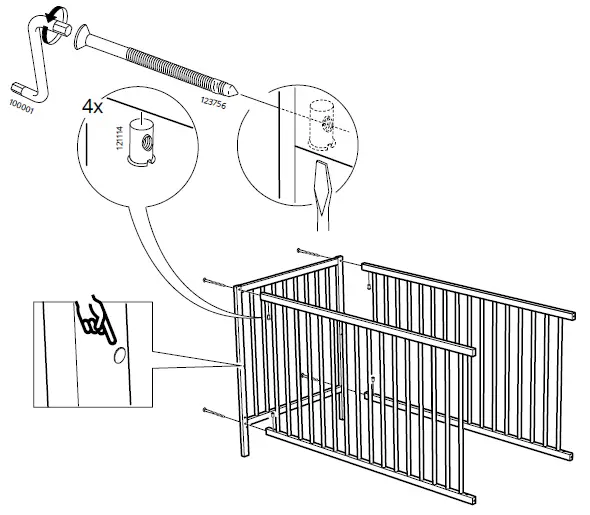 100001

123756

4x

121114