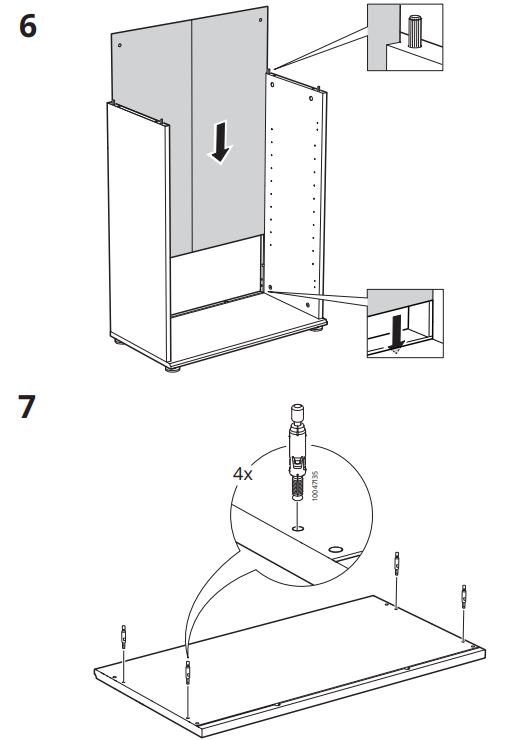 6

7

4x

10047135