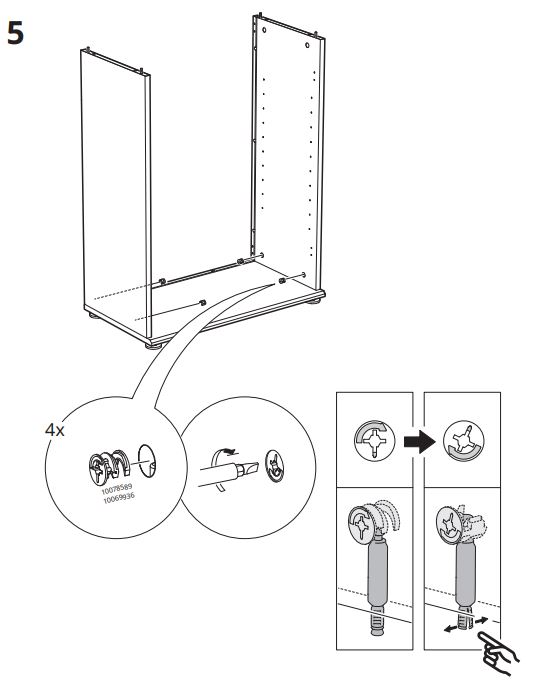 5

4x

10078589
10069936