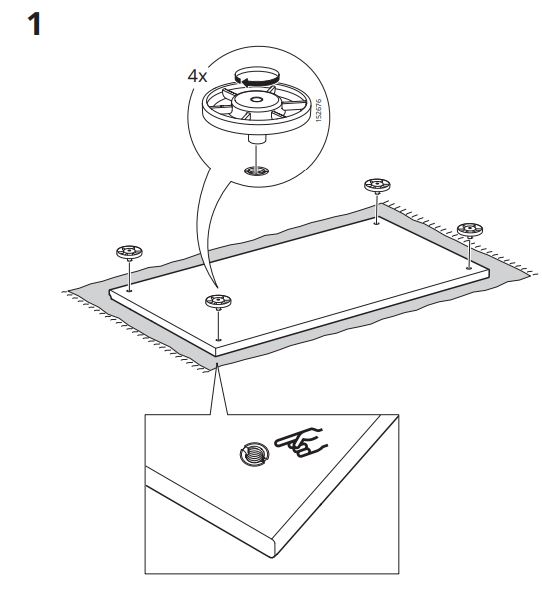 1

4x

152676