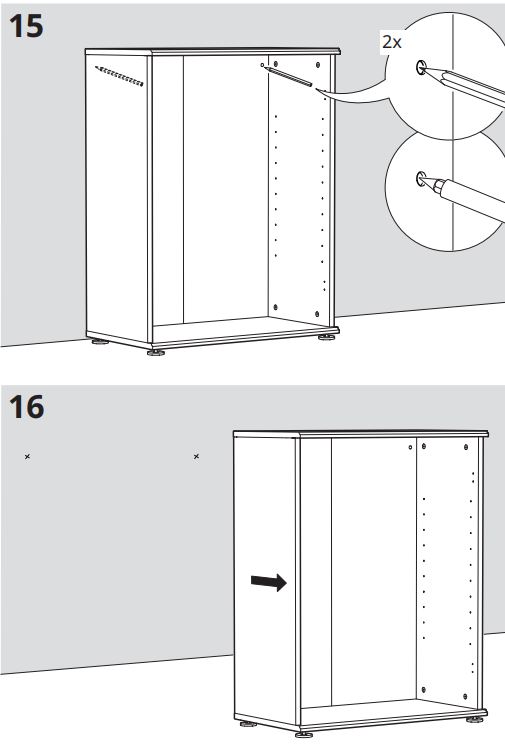 15

2x

16