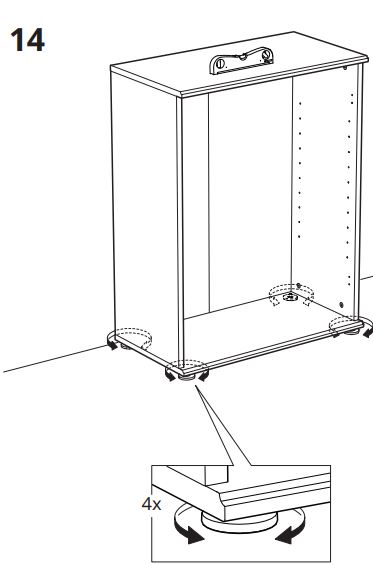 14

4x