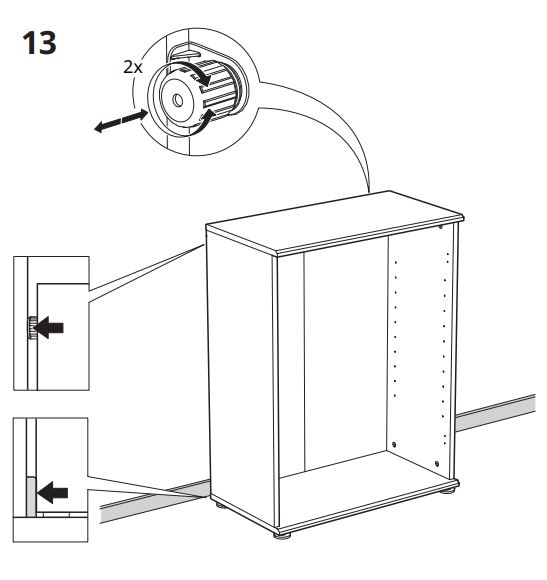 13

2x